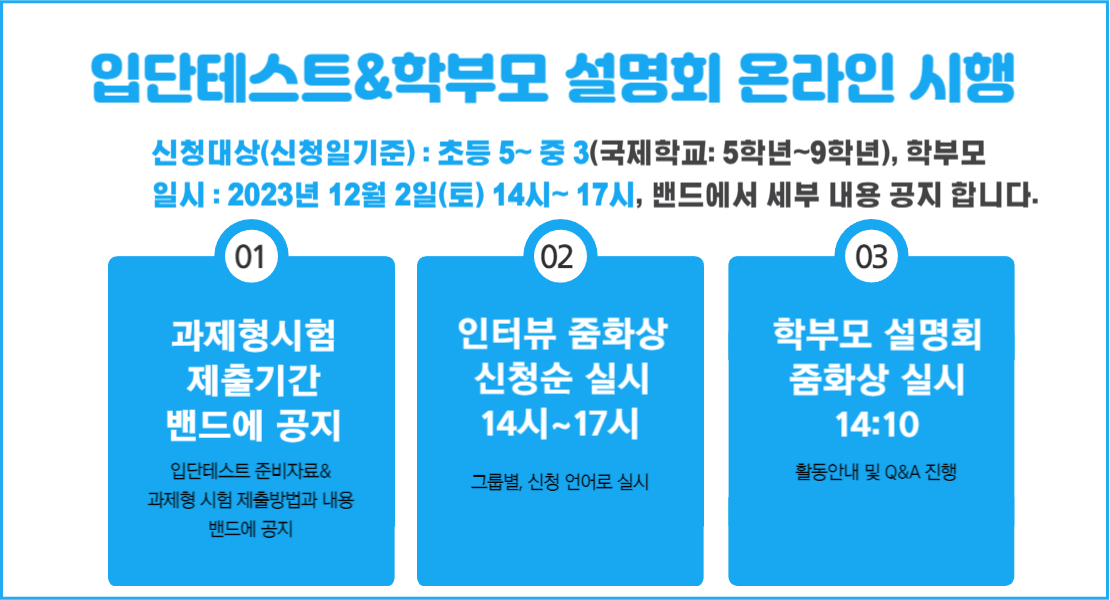 입단테스트&학부모 설명회 온라인 시행

신청대상(신청일기준) : 초등 5~ 중 3(국제학교: 5학년~9학년), 학부모
일시 : 2023년 12월 2일(토) 14시~ 17시, 밴드에서 세부 내용 공지 합니다.

01

과제형시험
제출기간
밴드에 공지

입단테스트 준비자료&
과제형 시험 제출방법과 내용
밴드에 공지

02

인터뷰 줌화상
신청순 실시
14시~17시

그룹별, 신청 언어로 실시

03

학부모 설명회
줌화상 실시
14:10

활동안내 및 Q&A 진행